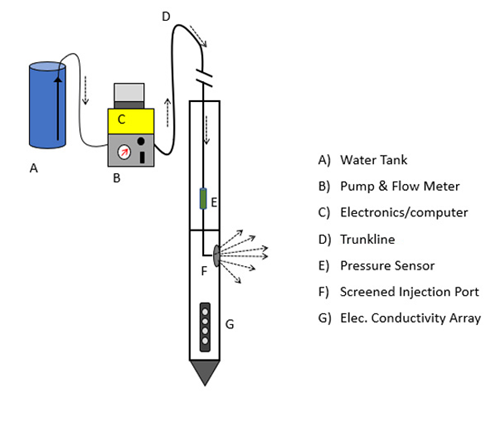 D

C

A

B

E

F

G

A) Water Tank

B) Pump & Flow Meter

C) Electronics/computer

D) Trunkline

E) Pressure Sensor

F) Screened Injection Port

G) Elec. Conductivity Array